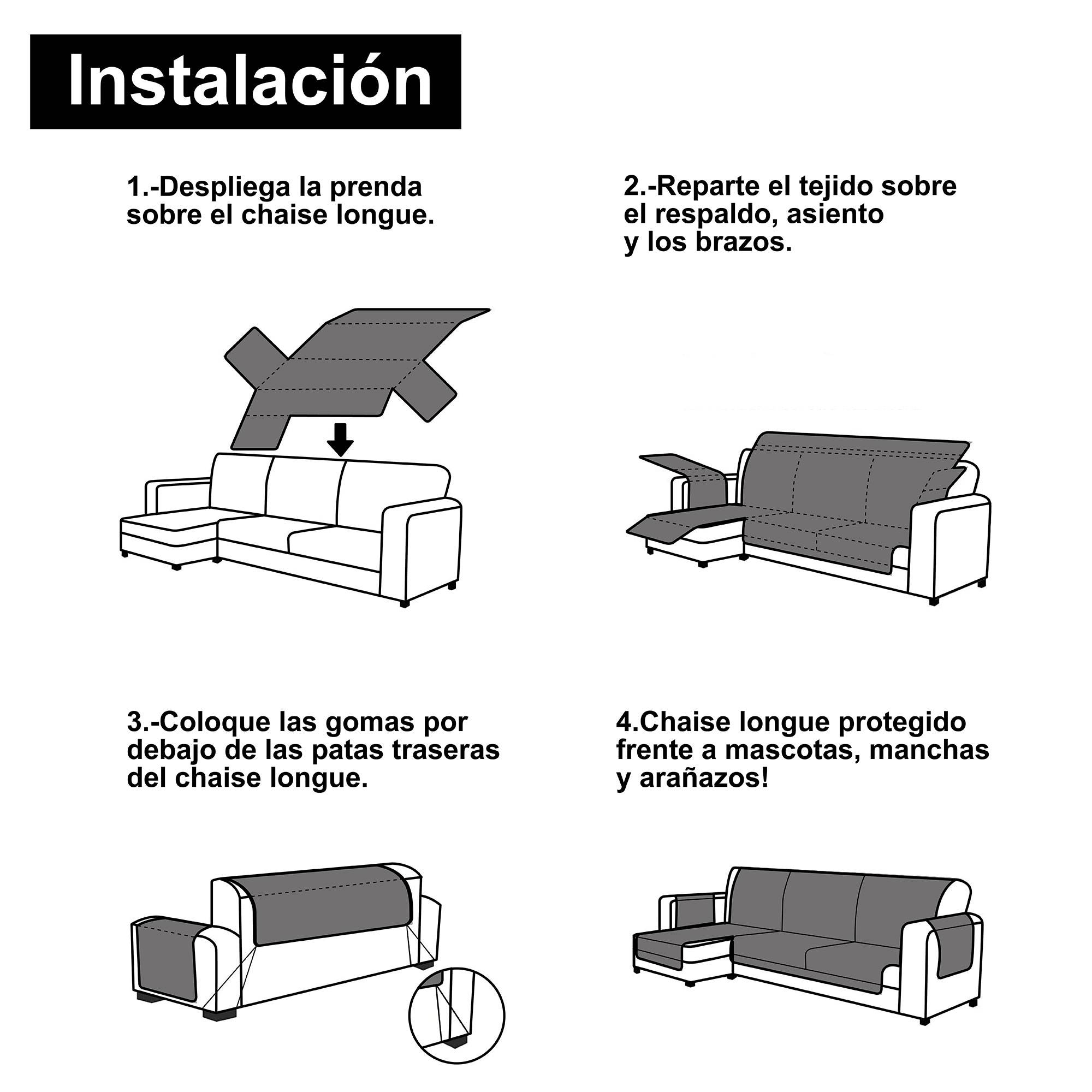 Instalación

1.-Despliega la prenda sobre el chaise longue.

2.-Reparte el tejido sobre el respaldo, asiento y los brazos.

3.-Coloque las gomas por debajo de las patas traseras del chaise longue.

4.Chaise longue protegido frente a mascotas, manchas y arañazos!