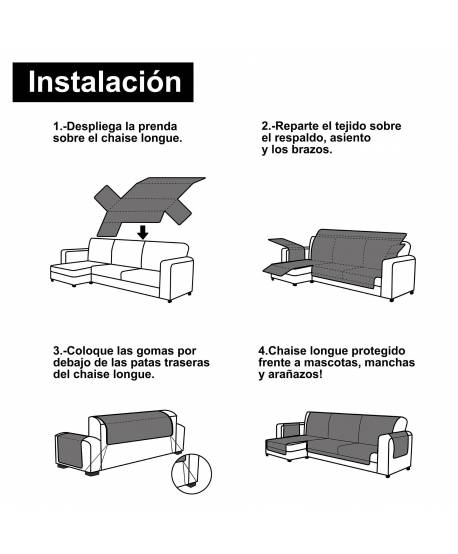 Instalación

1.-Despliega la prenda sobre el chaise longue.

2.-Reparte el tejido sobre el respaldo, asiento y los brazos.

3.-Coloque las gomas por debajo de las patas traseras del chaise longue.

4.Chaise longue protegido frente a mascotas, manchas y arañazos!