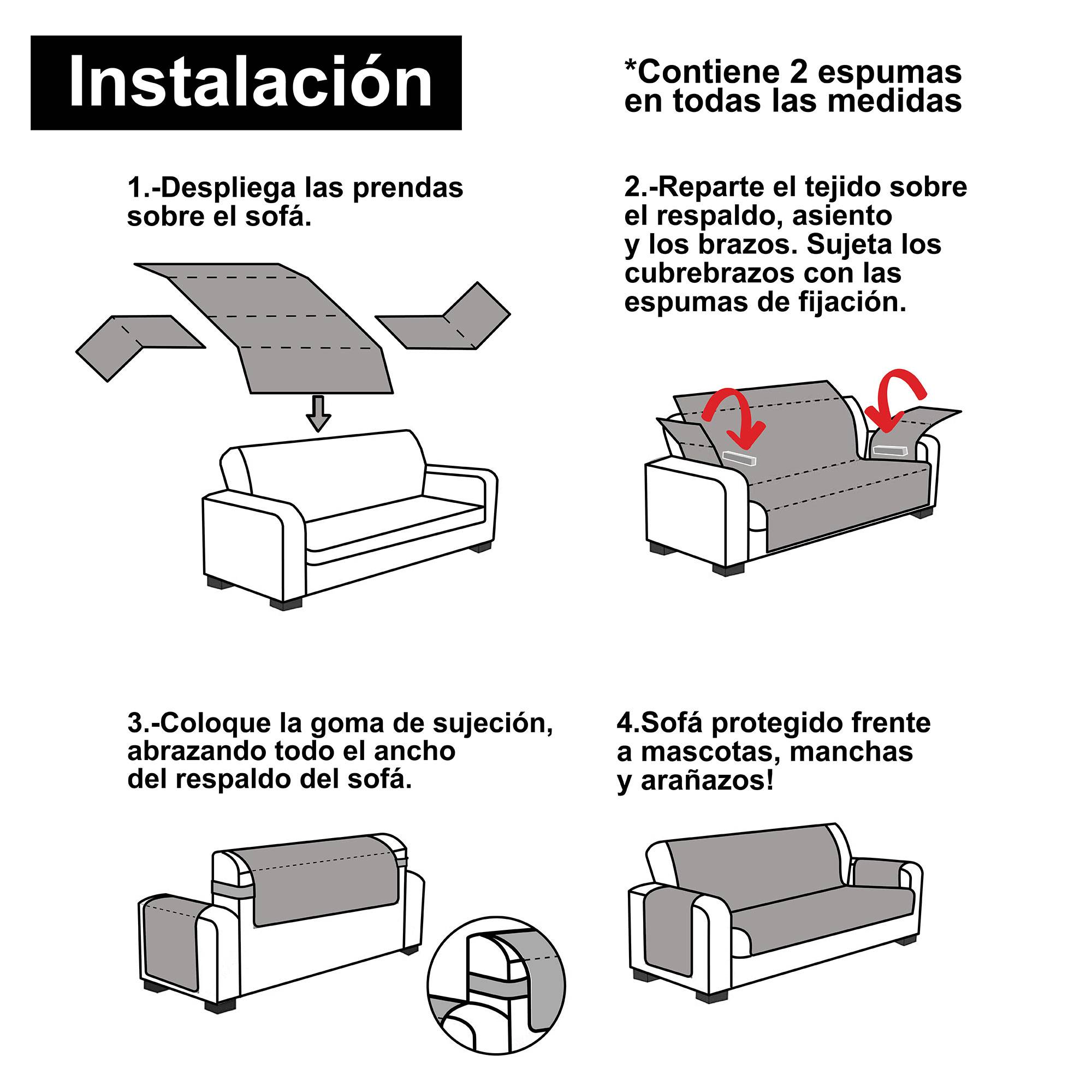 Instalación

*Contiene 2 espumas en todas las medidas

1.-Despliega las prendas sobre el sofá.

2.-Reparte el tejido sobre el respaldo, asiento y los brazos. Sujeta los cubrebrazos con las espumas de fijación.

3.-Coloque la goma de sujeción, abrazando todo el ancho del respaldo del sofá.

4.Sofá protegido frente a mascotas, manchas y arañazos!