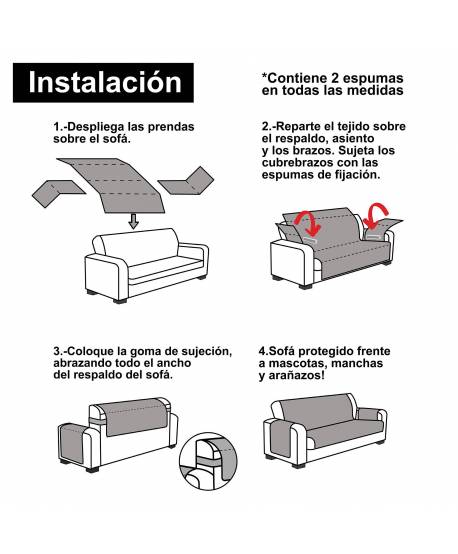 Instalación

*Contiene 2 espumas en todas las medidas

1.-Despliega las prendas sobre el sofá.

2.-Reparte el tejido sobre el respaldo, asiento y los brazos. Sujeta los cubrebrazos con las espumas de fijación.

3.-Coloque la goma de sujeción, abrazando todo el ancho del respaldo del sofá.

4.Sofá protegido frente a mascotas, manchas y arañazos!