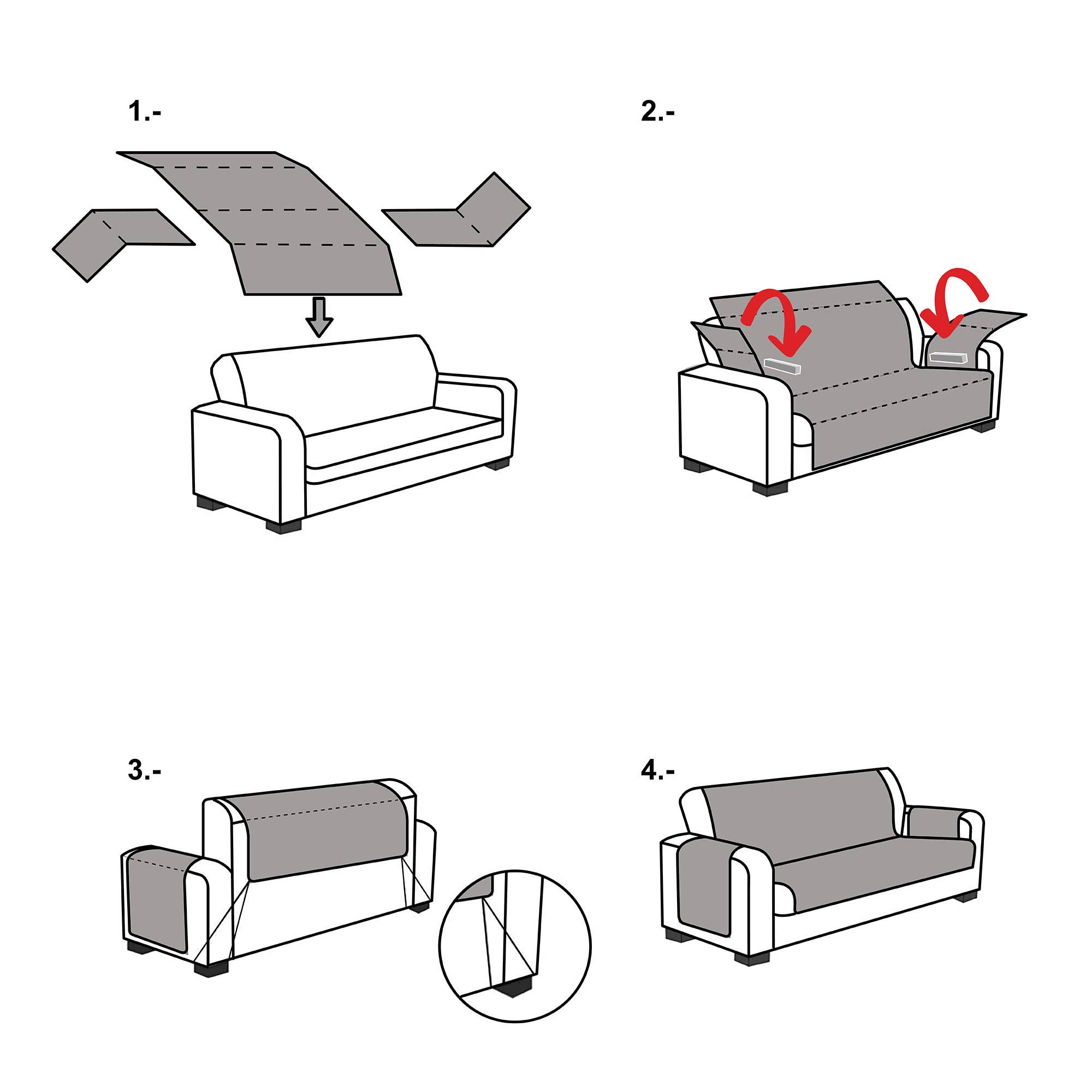 1.-

2.-

3.-

4.-