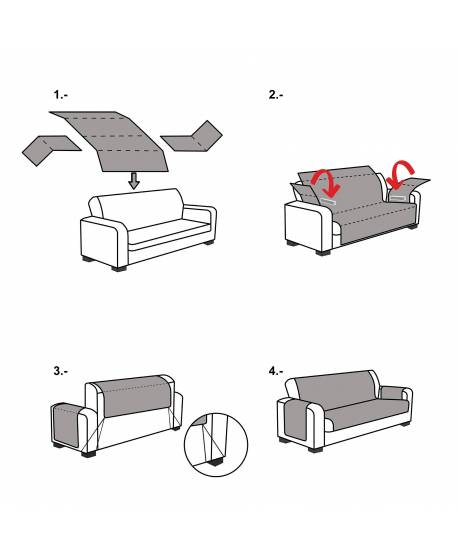 1.-

2.-

3.-

4.-