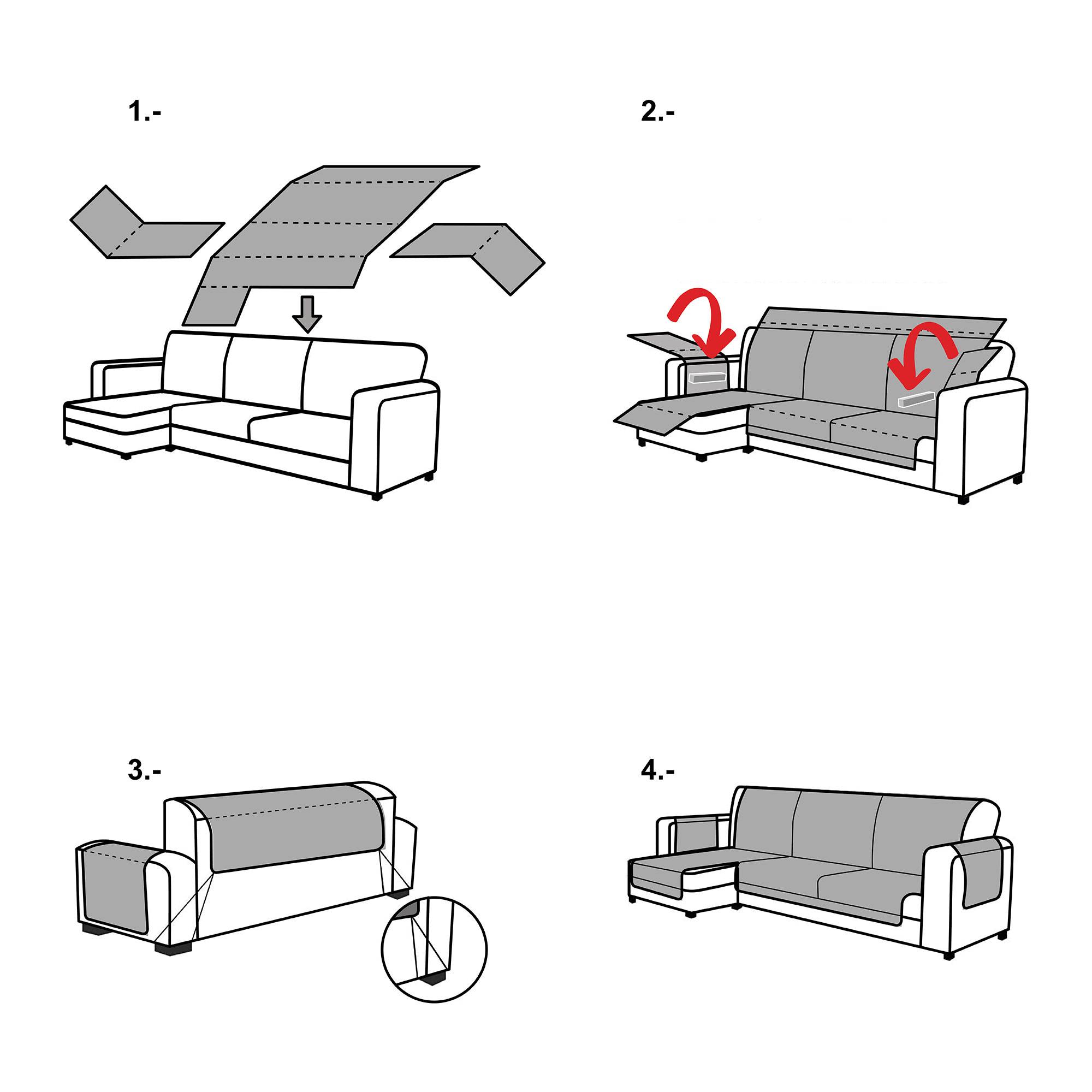 1.-

2.-

3.-

4.-