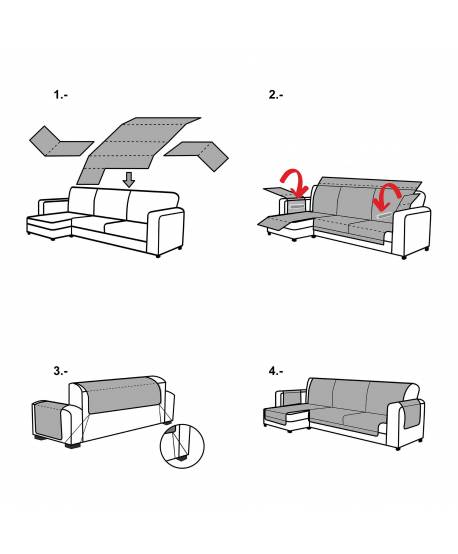 1.-

2.-

3.-

4.-