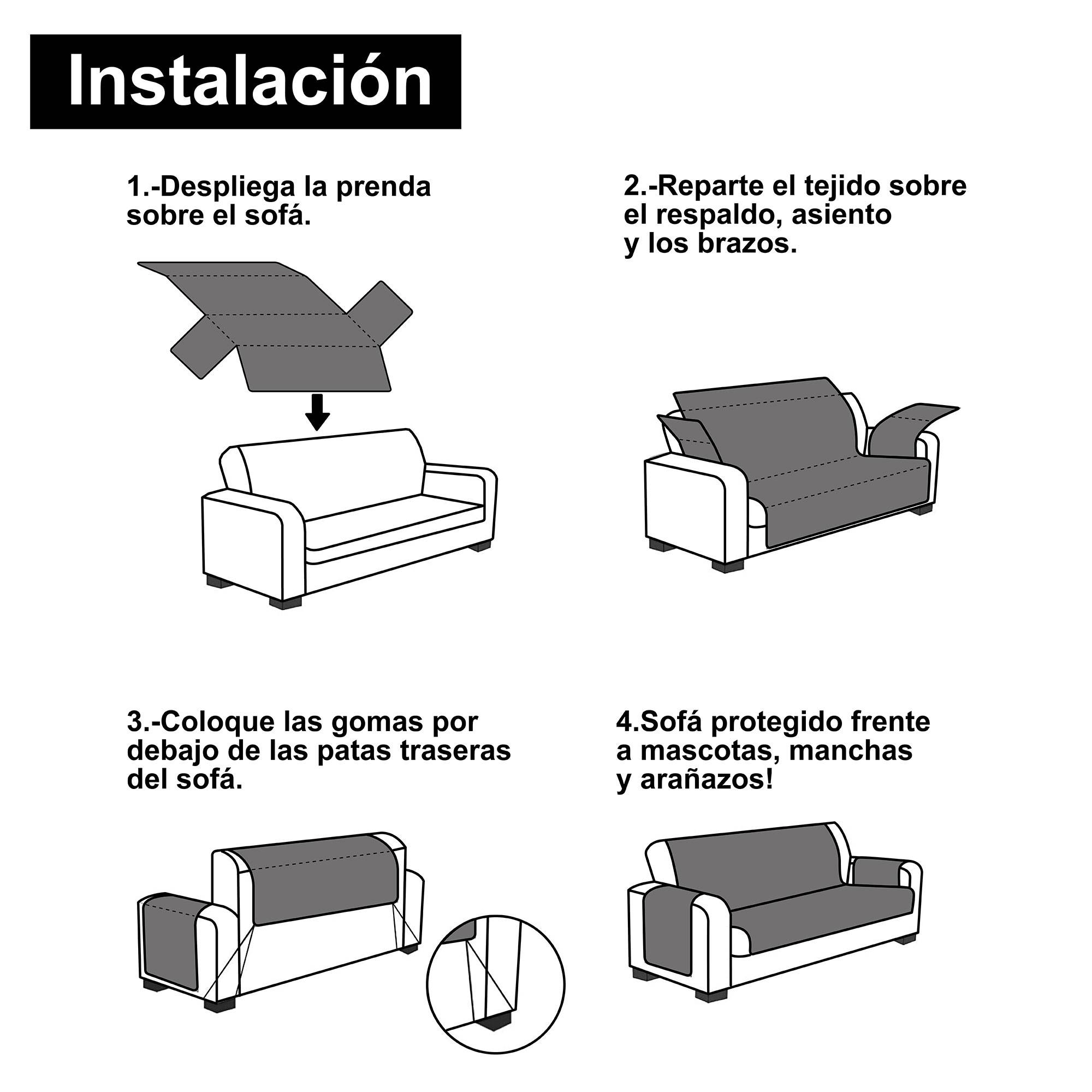 Instalación

1.-Despliega la prenda sobre el sofá.

2.-Reparte el tejido sobre el respaldo, asiento y los brazos.

3.-Coloque las gomas por debajo de las patas traseras del sofá.

4.Sofá protegido frente a mascotas, manchas y arañazos!