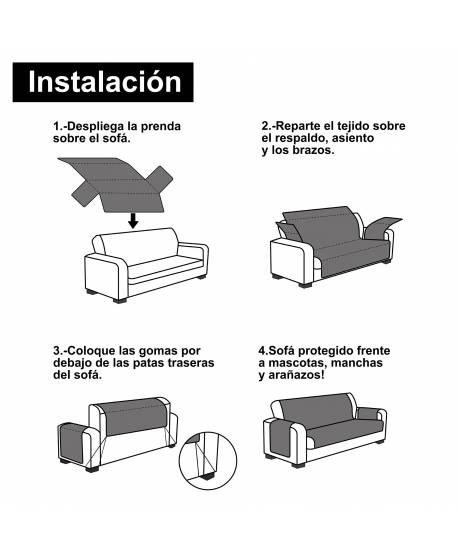 Instalación

1.-Despliega la prenda sobre el sofá.

2.-Reparte el tejido sobre el respaldo, asiento y los brazos.

3.-Coloque las gomas por debajo de las patas traseras del sofá.

4.Sofá protegido frente a mascotas, manchas y arañazos!