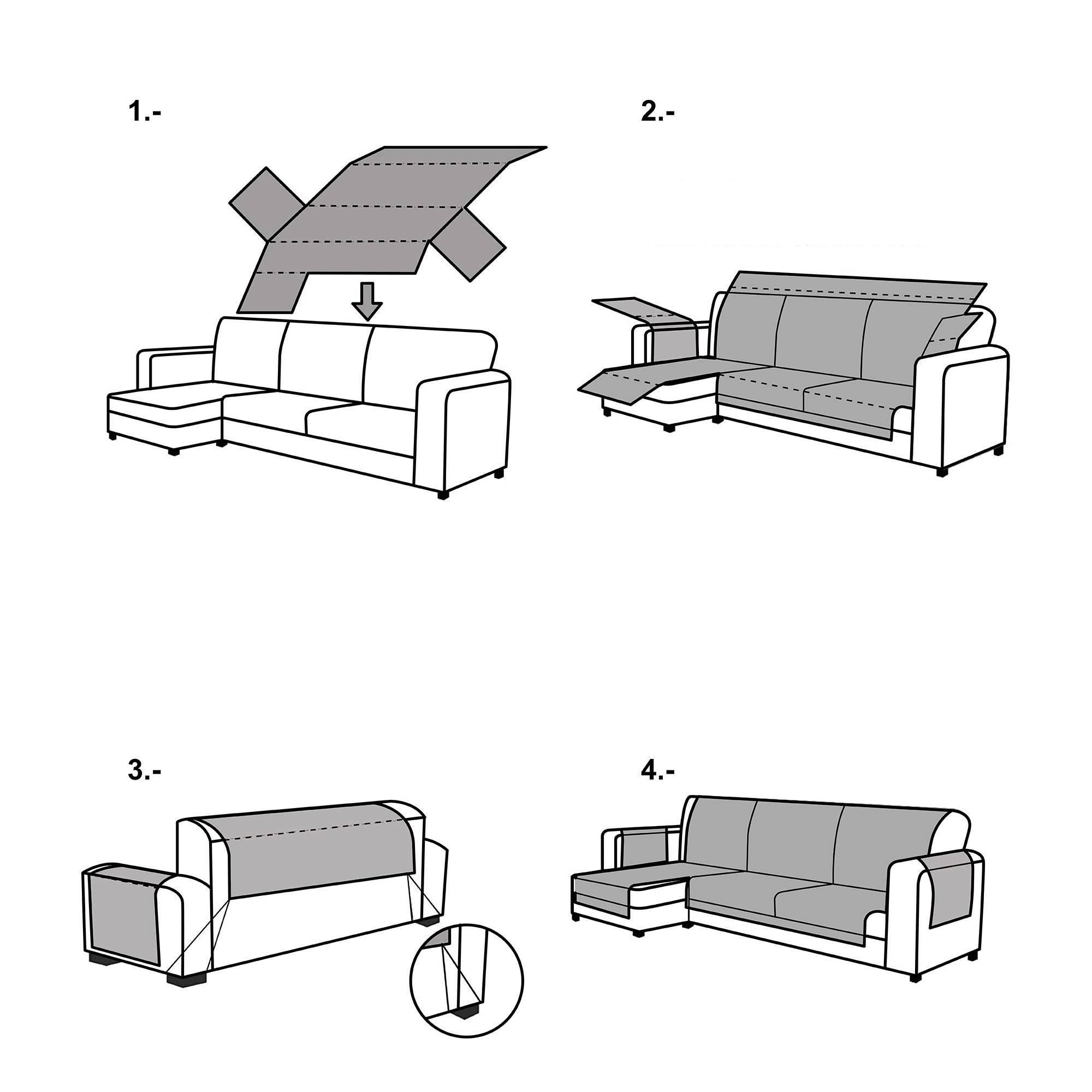 1.-

2.-

3.-

4.-