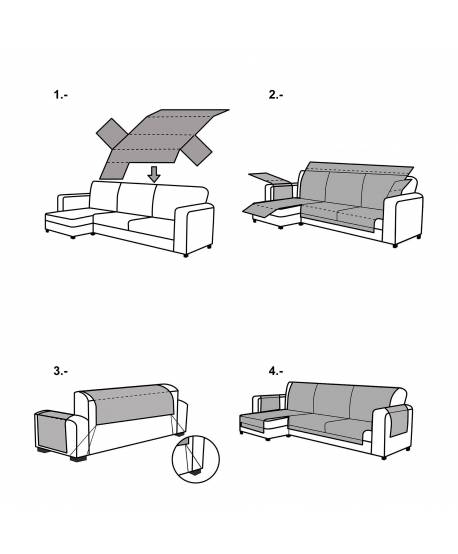 1.-

2.-

3.-

4.-