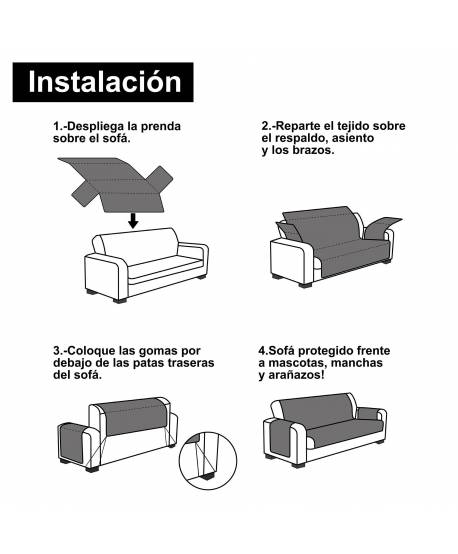 Instalación

1.-Despliega la prenda sobre el sofá.

2.-Reparte el tejido sobre el respaldo, asiento y los brazos.

3.-Coloque las gomas por debajo de las patas traseras del sofá.

4.Sofá protegido frente a mascotas, manchas y arañazos!